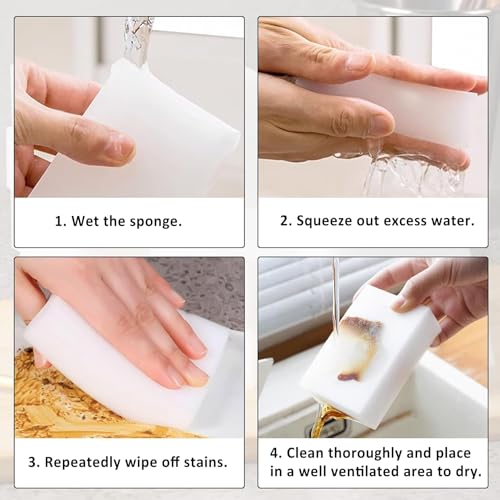 1. Wet the sponge.

2. Squeeze out excess water.

3. Repeatedly wipe off stains.

4. Clean thoroughly and place in a well ventilated area to dry.