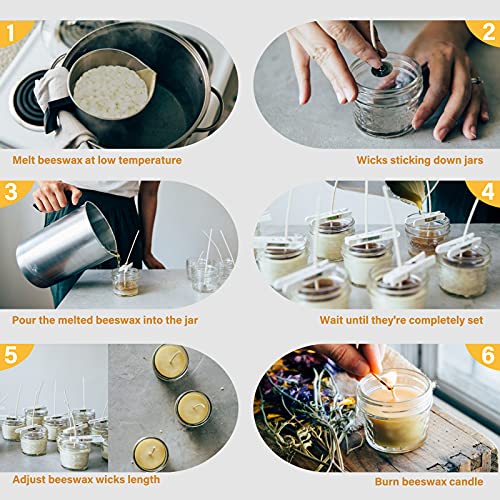 1
Melt beeswax at low temperature

2
Wicks sticking down jars

3
Pour the melted beeswax into the jar

4
Wait until they're completely set

5
Adjust beeswax wicks length

6
Burn beeswax candle