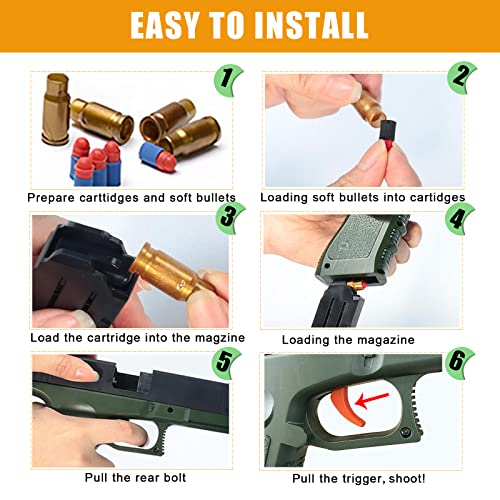 EASY TO INSTALL

1
Prepare carttidges and soft bullets

2
Loading soft bullets into cartidges

3
Load the cartridge into the magzine

4
Loading the magazine

5
Pull the rear bolt

6
Pull the trigger, shoot!