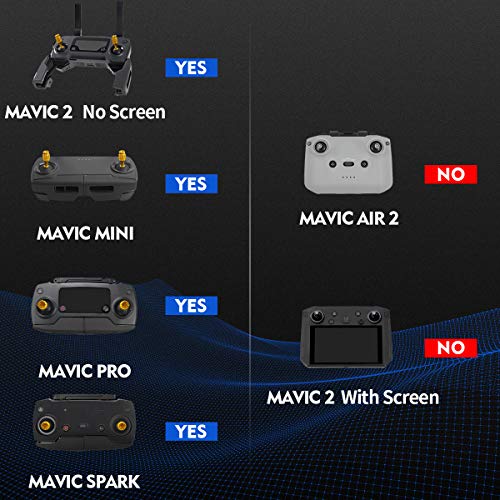 YES

MAVIC 2 No Screen

YES

MAVIC MINI

YES

MAVIC PRO

YES

MAVIC SPARK

NO

MAVIC AIR 2

NO

MAVIC 2 With Screen