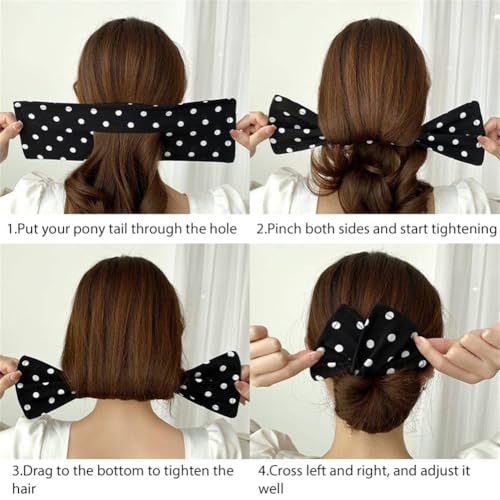 1.Put your pony tail through the hole

2.Pinch both sides and start tightening

3.Drag to the bottom to tighten the hair

4.Cross left and right, and adjust it well