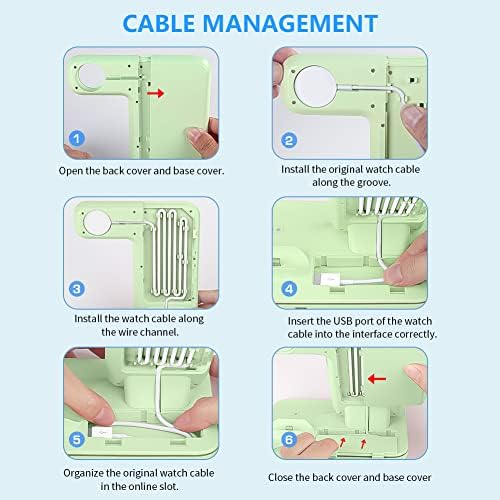 CABLE MANAGEMENT

1

Open the back cover and base cover.

2

Install the original watch cable along the groove.

3

Install the watch cable along the wire channel.

4

Insert the USB port of the watch cable into the interface correctly.

5

Organize the original watch cable in the online slot.

6

Close the back cover and base cover