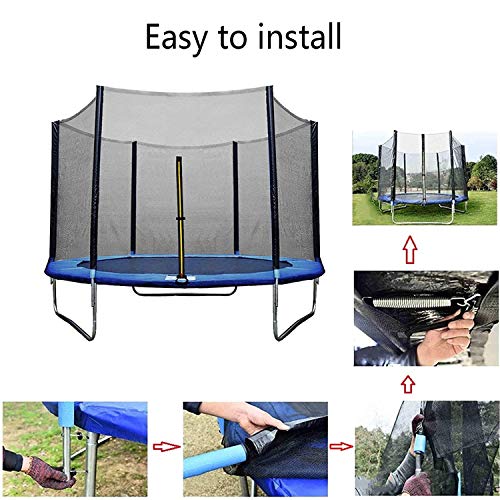 Easy to install