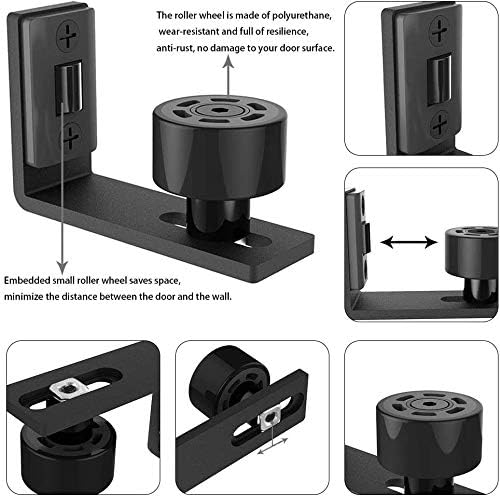 The roller wheel is made of polyurethane, wear-resistant and full of resilience, anti-rust, no damage to your door surface.

Embedded small roller wheel saves space, minimize the distance between the door and the wall.