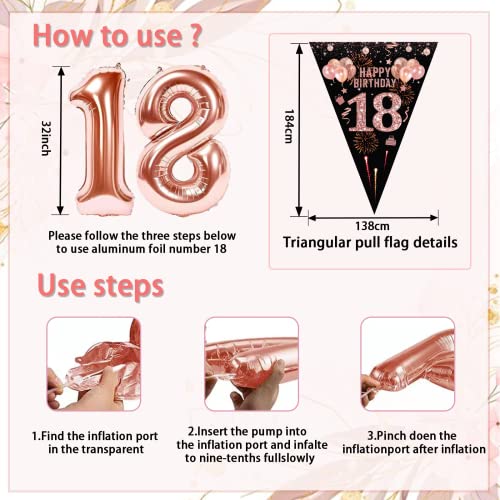 How to use ?

32inch

18

Please follow the three steps below to use aluminum foil number 18

HAPPY BIRTHDAY

18

184cm

138cm

Triangular pull flag details

Use steps

1.Find the inflation port in the transparent

2.Insert the pump into the inflation port and infalte to nine-tenths fullslowly

3.Pinch doen the inflationport after inflation