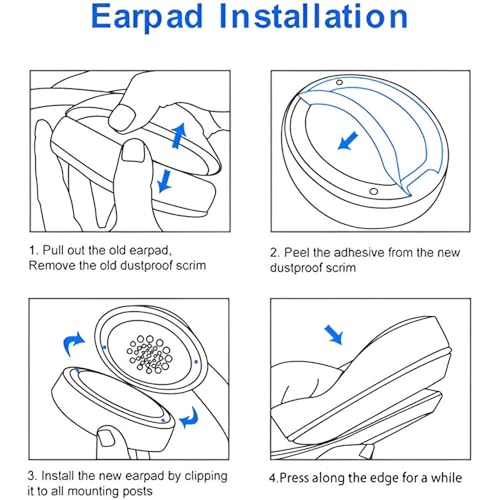 Earpad Installation

1. Pull out the old earpad, Remove the old dustproof scrim

2. Peel the adhesive from the new dustproof scrim

3. Install the new earpad by clipping it to all mounting posts

4.Press along the edge for a while