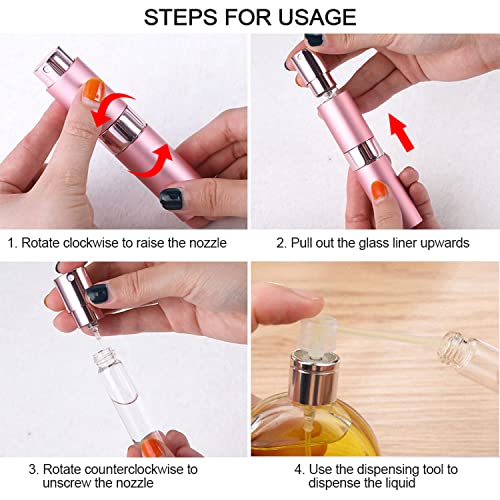 STEPS FOR USAGE

1. Rotate clockwise to raise the nozzle

2. Pull out the glass liner upwards

3. Rotate counterclockwise to unscrew the nozzle

4. Use the dispensing tool to dispense the liquid