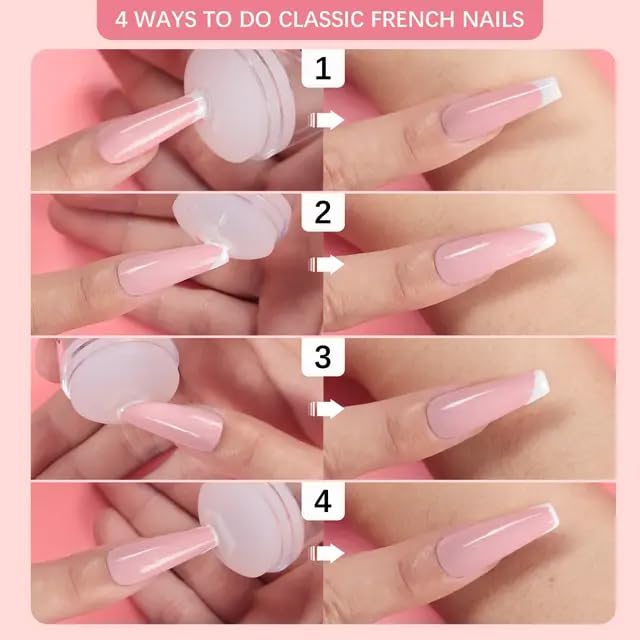 4 WAYS TO DO CLASSIC FRENCH NAILS

1

2

3

4