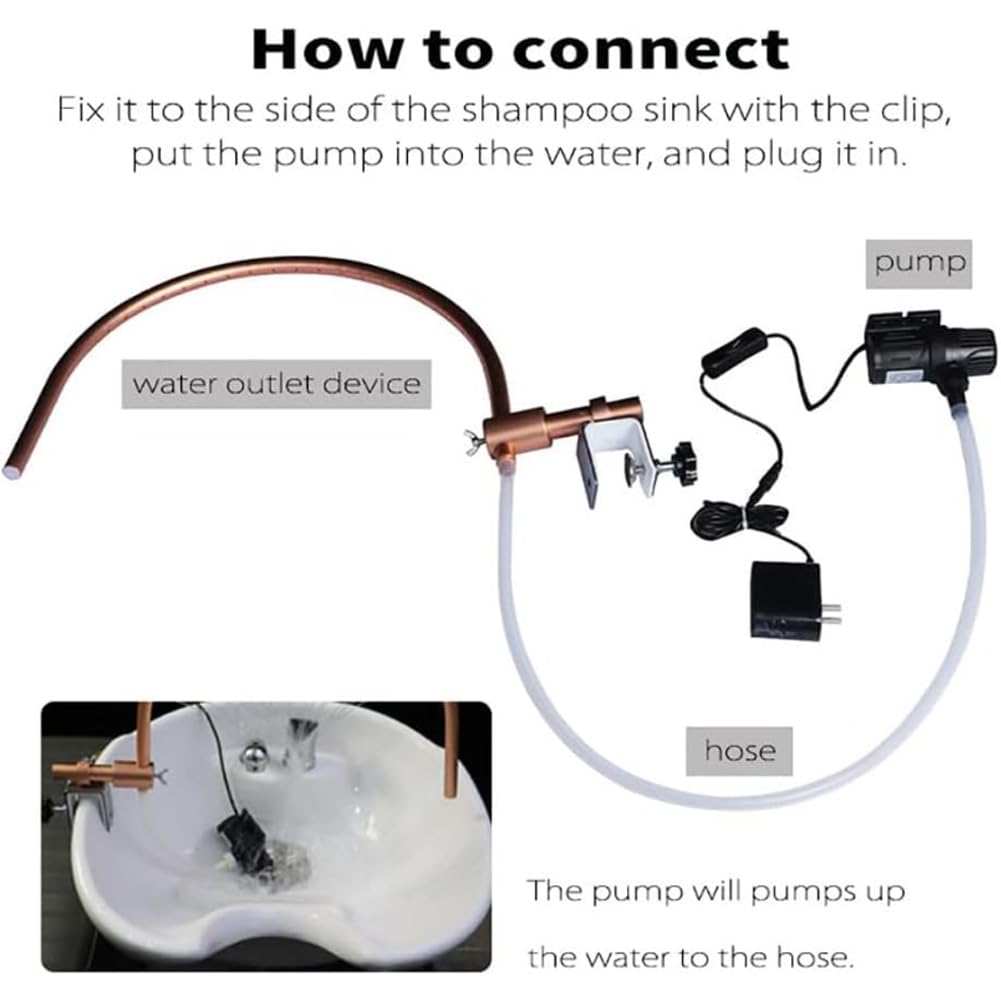 How to connect

Fix it to the side of the shampoo sink with the clip, put the pump into the water, and plug it in.

pump

water outlet device

hose

The pump will pumps up the water to the hose.