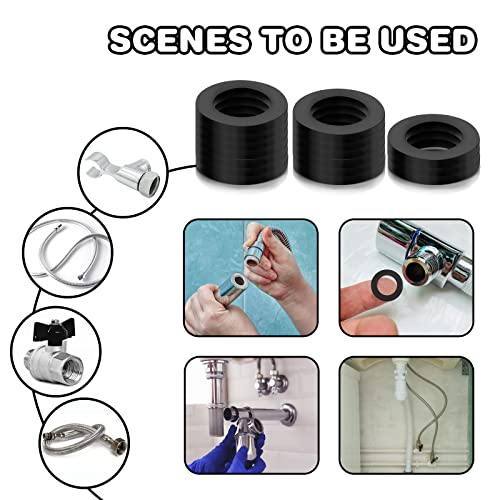 SCENES TO BE USED