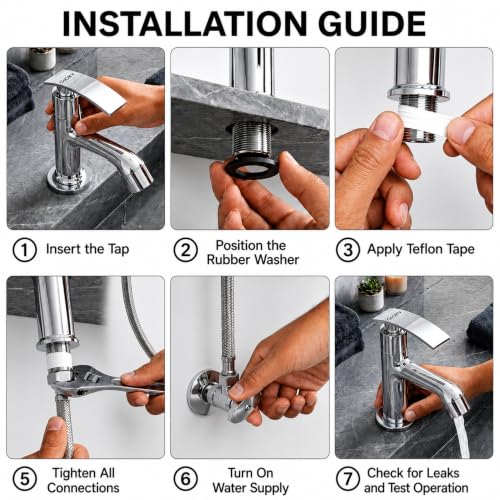 INSTALLATION GUIDE

1 Insert the Tap

2 Position the Rubber Washer

3 Apply Teflon Tape

5 Tighten All Connections

6 Turn On Water Supply

7 Check for Leaks and Test Operation