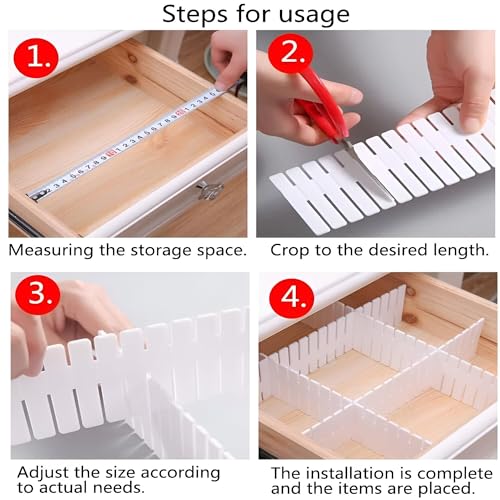 Steps for usage

1.

Measuring the storage space.

2.

Crop to the desired length.

3.

Adjust the size according to actual needs.

4.

The installation is complete and the items are placed.