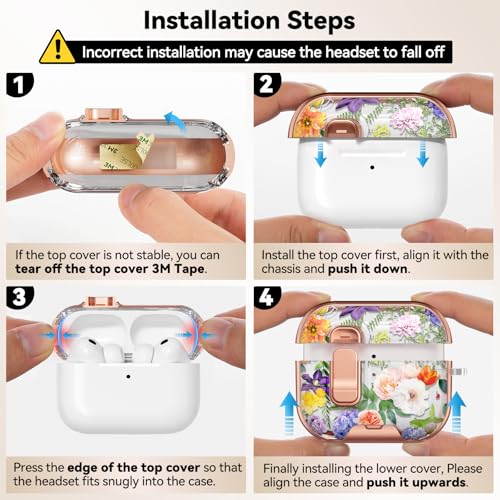 Installation Steps

Incorrect installation may cause the headset to fall off

1

3M

If the top cover is not stable, you can tear off the top cover 3M Tape.

2

Install the top cover first, align it with the chassis and push it down.

3

Press the edge of the top cover so that the headset fits snugly into the case.

4

Finally installing the lower cover, Please align the case and push it upwards.