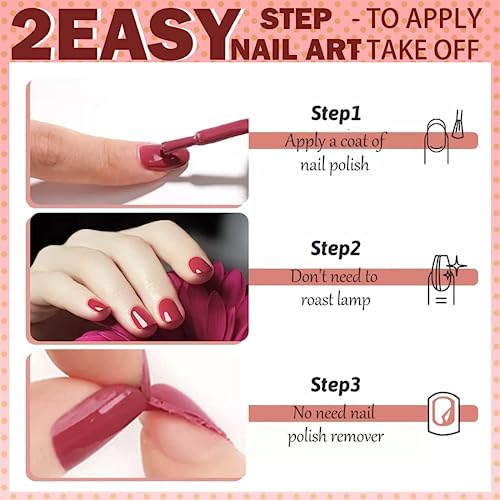 2EASY STEP NAIL ART - TO APPLY TAKE OFF

Step1
Apply a coat of nail polish

Step2
Don't need to roast lamp

Step3
No need nail polish remover