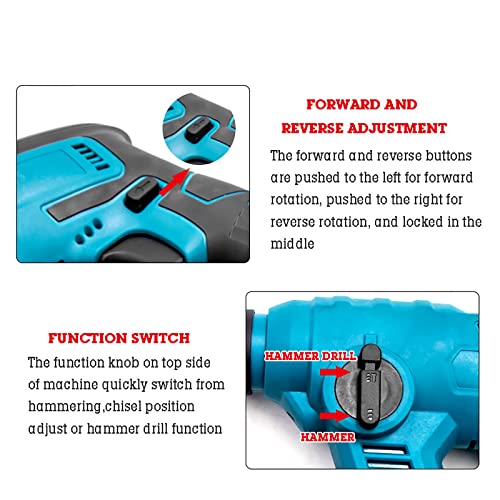 FORWARD AND REVERSE ADJUSTMENT

The forward and reverse buttons are pushed to the left for forward rotation, pushed to the right for reverse rotation, and locked in the middle

FUNCTION SWITCH

The function knob on top side of machine quickly switch from hammering,chisel position adjust or hammer drill function

HAMMER DRILL

HAMMER