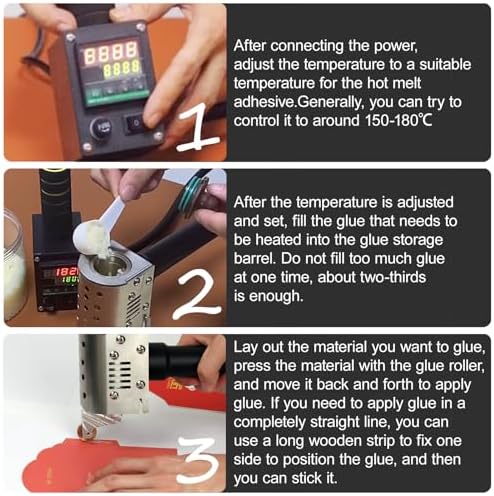 8888
8888

1

After connecting the power, adjust the temperature to a suitable temperature for the hot melt adhesive.Generally, you can try to control it to around 150-180℃

182
180

2

After the temperature is adjusted and set, fill the glue that needs to be heated into the glue storage barrel. Do not fill too much glue at one time, about two-thirds is enough.

3

Lay out the material you want to glue, press the material with the glue roller, and move it back and forth to apply glue. If you need to apply glue in a completely straight line, you can use a long wooden strip to fix one side to position the glue, and then you can stick it.