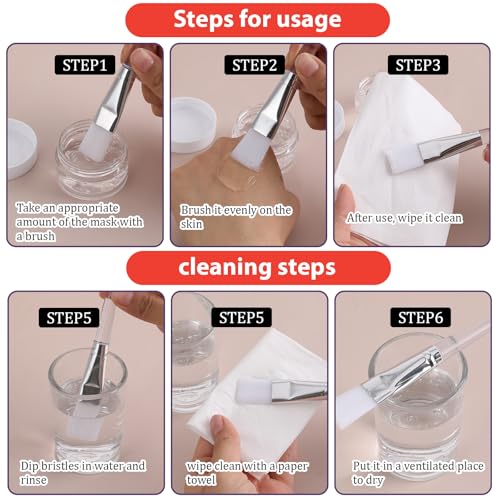 Steps for usage

STEP1

Take an appropriate amount of the mask with a brush

STEP2

Brush it evenly on the skin

STEP3

After use, wipe it clean

cleaning steps

STEP5

Dip bristles in water and rinse

STEP5

wipe clean with a paper towel

STEP6

Put it in a ventilated place to dry