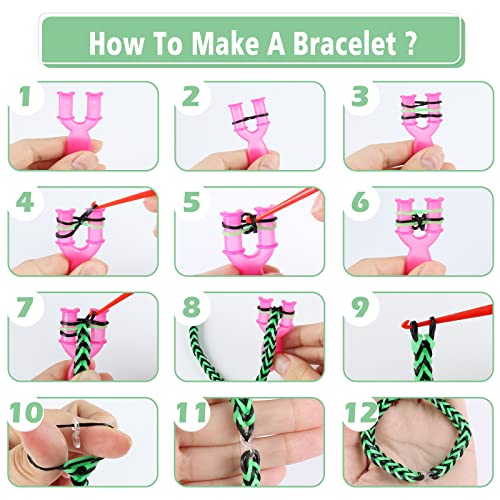 How To Make A Bracelet ?

1

2

3

4

5

6

7

8

9

10

11

12