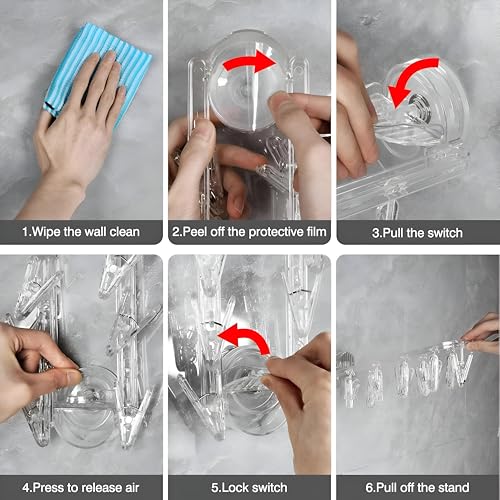 1.Wipe the wall clean

2.Peel off the protective film

3.Pull the switch

4.Press to release air

5.Lock switch

6.Pull off the stand