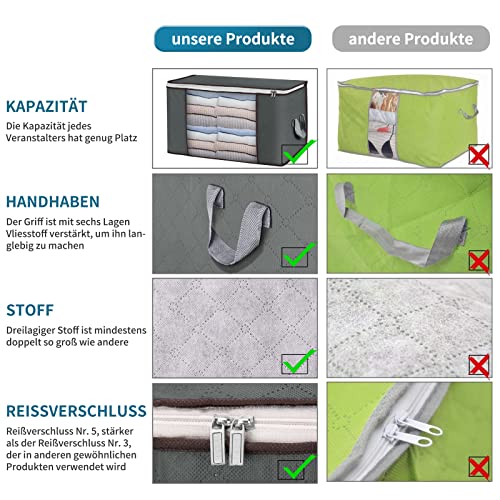 unsere Produkte

andere Produkte

KAPAZITÄT

Die Kapazität jedes Veranstalters hat genug Platz

HANDHABEN

Der Griff ist mit sechs Lagen Vliesstoff verstärkt, um ihn langlebig zu machen

STOFF

Dreilagiger Stoff ist mindestens doppelt so groß wie andere

REISSVERSCHLUSS

Reißverschluss Nr. 5, stärker als der Reißverschluss Nr. 3, der in anderen gewöhnlichen Produkten verwendet wird