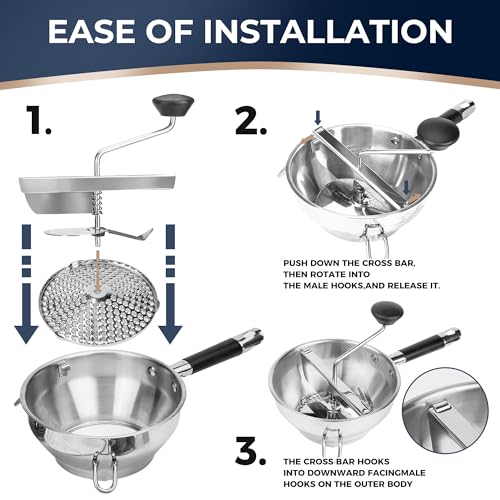 EASE OF INSTALLATION

1.

2.

PUSH DOWN THE CROSS BAR, THEN ROTATE INTO THE MALE HOOKS,AND RELEASE IT.

3.

THE CROSS BAR HOOKS INTO DOWNWARD FACINGMALE HOOKS ON THE OUTER BODY