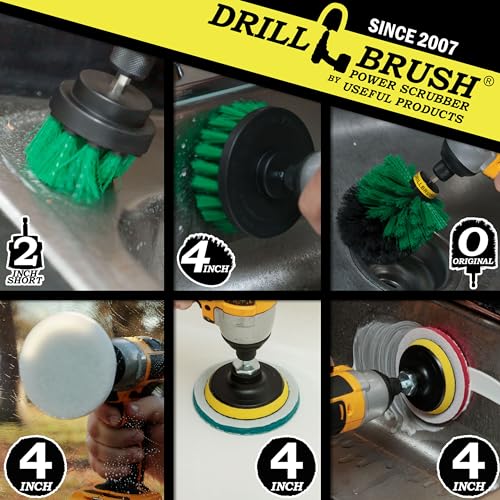 DRILL BRUSH®
SINCE 2007
POWER SCRUBBER
BY USEFUL PRODUCTS

2 INCH SHORT

4 INCH

O ORIGINAL

4 INCH

4 INCH

4 INCH