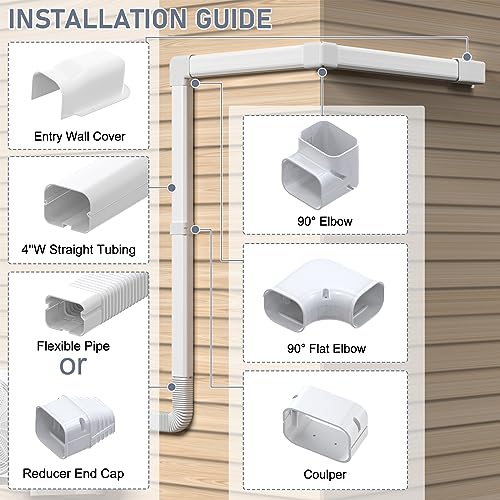 INSTALLATION GUIDE

Entry Wall Cover

4"W Straight Tubing

Flexible Pipe

or

Reducer End Cap

90° Elbow

90° Flat Elbow

Coulper