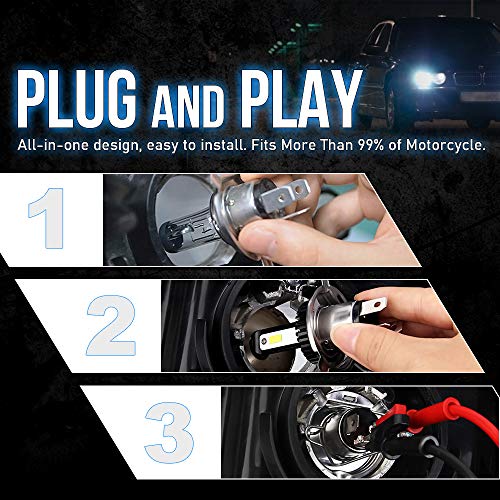 PLUG AND PLAY

All-in-one design, easy to install. Fits More Than 99% of Motorcycle.

1

2

3