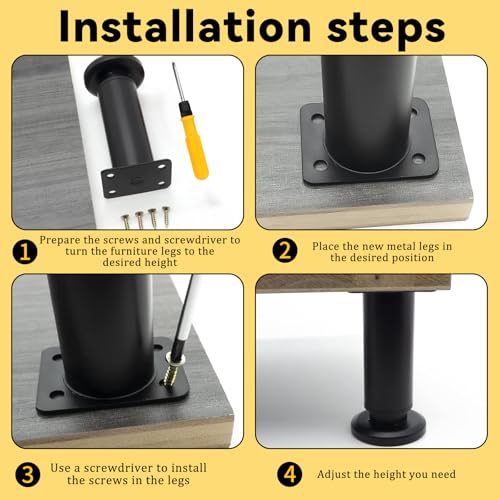 Installation steps

1 Prepare the screws and screwdriver to turn the furniture legs to the desired height

2 Place the new metal legs in the desired position

3 Use a screwdriver to install the screws in the legs

4 Adjust the height you need