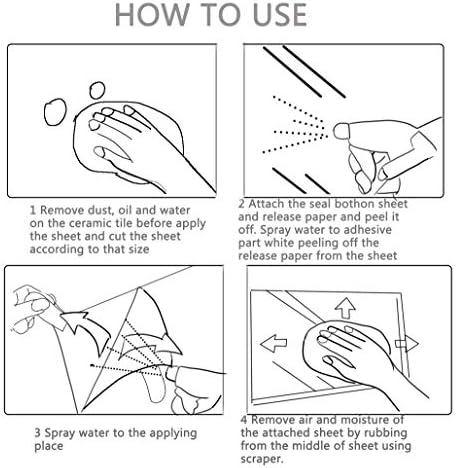 HOW TO USE

1 Remove dust, oil and water on the ceramic tile before apply the sheet and cut the sheet according to that size

2 Attach the seal bothon sheet and release paper and peel it off. Spray water to adhesive part white peeling off the release paper from the sheet

3 Spray water to the applying place

4 Remove air and moisture of the attached sheet by rubbing from the middle of sheet using scraper.