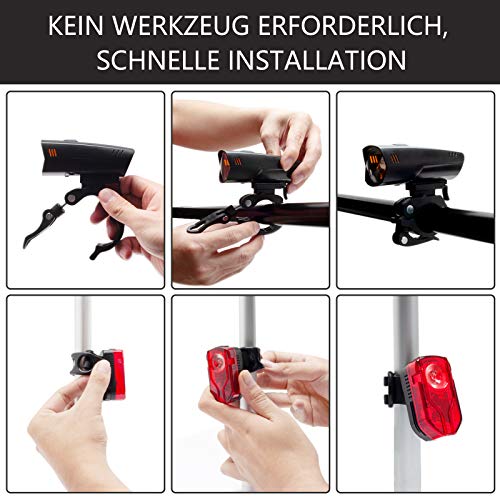 KEIN WERKZEUG ERFORDERLICH,
SCHNELLE INSTALLATION