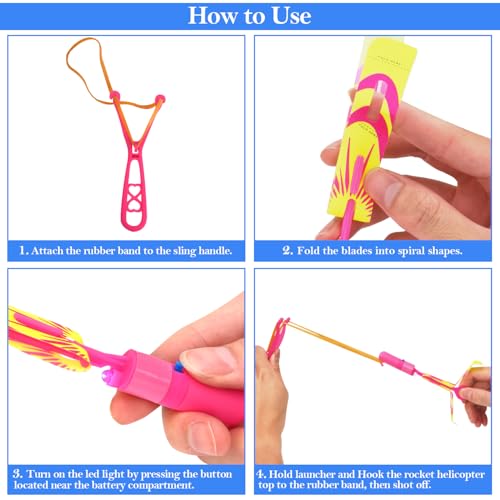 How to Use

1. Attach the rubber band to the sling handle.

2. Fold the blades into spiral shapes.

3. Turn on the led light by pressing the button located near the battery compartment.

4. Hold launcher and Hook the rocket helicopter top to the rubber band, then shot off.