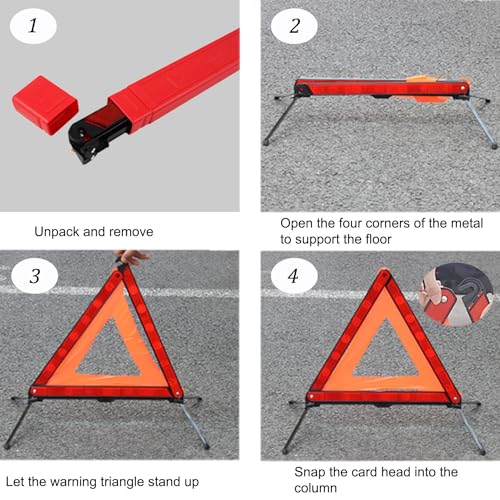 1

Unpack and remove

2

Open the four corners of the metal to support the floor

3

Let the warning triangle stand up

4

Snap the card head into the column