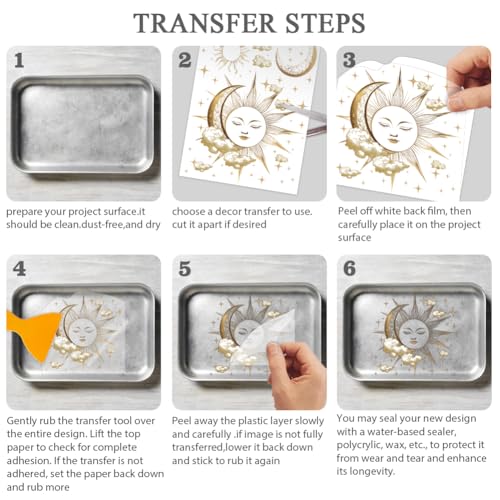 TRANSFER STEPS

1

prepare your project surface.it should be clean.dust-free,and dry

2

choose a decor transfer to use. cut it apart if desired

3

Peel off white back film, then carefully place it on the project surface

4

Gently rub the transfer tool over the entire design. Lift the top paper to check for complete adhesion. If the transfer is not adhered, set the paper back down and rub more

5

Peel away the plastic layer slowly and carefully .if image is not fully transferred,lower it back down and stick to rub it again

6

You may seal your new design with a water-based sealer, polycrylic, wax, etc., to protect it from wear and tear and enhance its longevity.