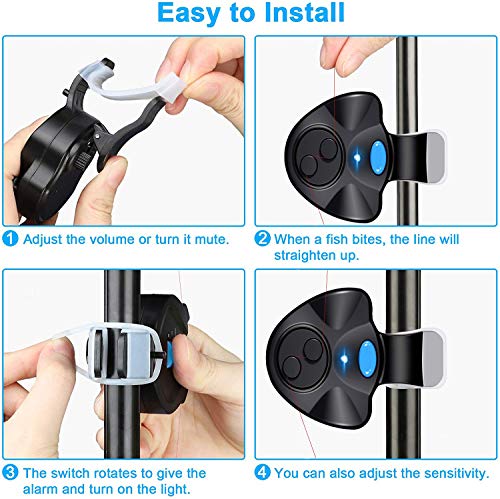 Easy to Install

1 Adjust the volume or turn it mute.

2 When a fish bites, the line will straighten up.

3 The switch rotates to give the alarm and turn on the light.

4 You can also adjust the sensitivity.