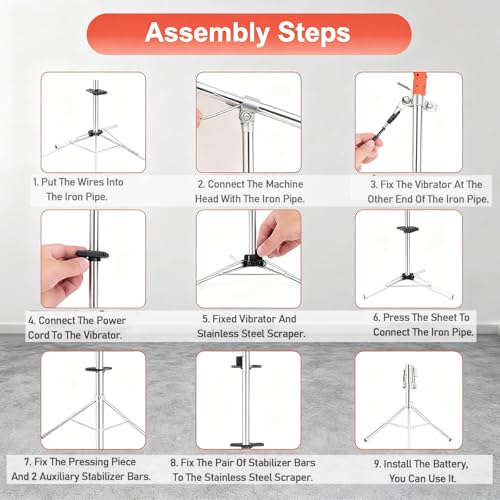 Assembly Steps

1. Put The Wires Into The Iron Pipe.

2. Connect The Machine Head With The Iron Pipe.

3. Fix The Vibrator At The Other End Of The Iron Pipe.

4. Connect The Power Cord To The Vibrator.

5. Fixed Vibrator And Stainless Steel Scraper.

6. Press The Sheet To Connect The Iron Pipe.

7. Fix The Pressing Piece And 2 Auxiliary Stabilizer Bars.

8. Fix The Pair Of Stabilizer Bars To The Stainless Steel Scraper.

9. Install The Battery, You Can Use It.