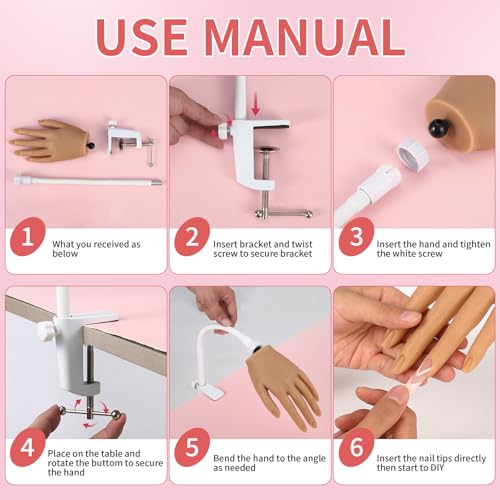 USE MANUAL

1 What you received as below

2 Insert bracket and twist screw to secure bracket

3 Insert the hand and tighten the white screw

4 Place on the table and rotate the buttom to secure the hand

5 Bend the hand to the angle as needed

6 Insert the nail tips directly then start to DIY