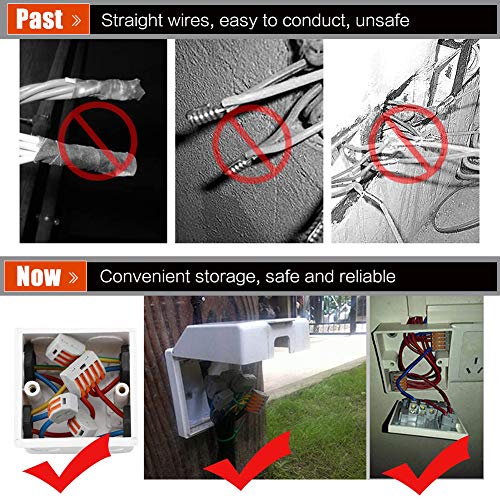 Past » Straight wires, easy to conduct, unsafe

Now » Convenient storage, safe and reliable