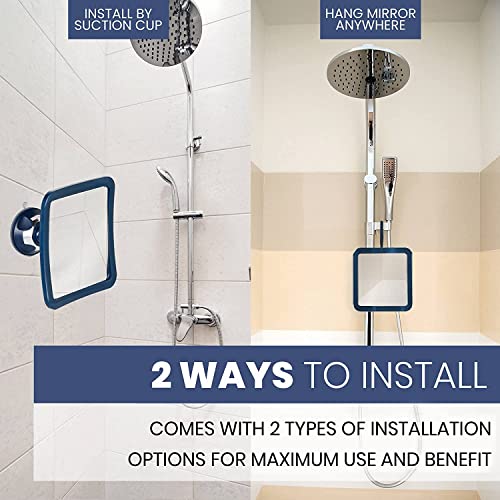 INSTALL BY SUCTION CUP

HANG MIRROR ANYWHERE

2 WAYS TO INSTALL

COMES WITH 2 TYPES OF INSTALLATION OPTIONS FOR MAXIMUM USE AND BENEFIT