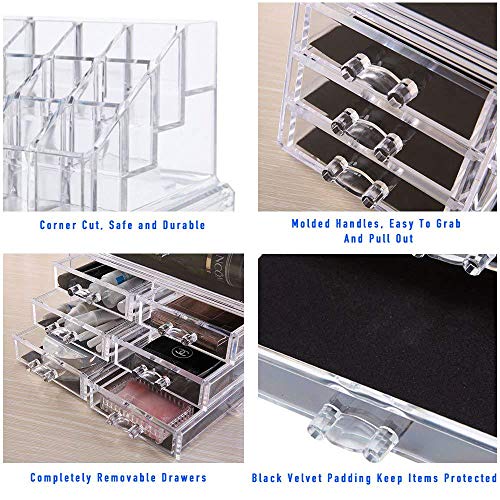 Corner Cut, Safe and Durable

Molded Handles, Easy To Grab And Pull Out

Completely Removable Drawers

Black Velvet Padding Keep Items Protected