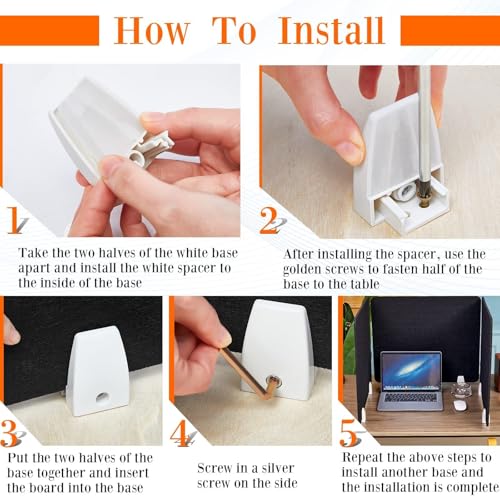 How To Install

1

Take the two halves of the white base apart and install the white spacer to the inside of the base

2

After installing the spacer, use the golden screws to fasten half of the base to the table

3

Put the two halves of the base together and insert the board into the base

4

Screw in a silver screw on the side

5

Repeat the above steps to install another base and the installation is complete