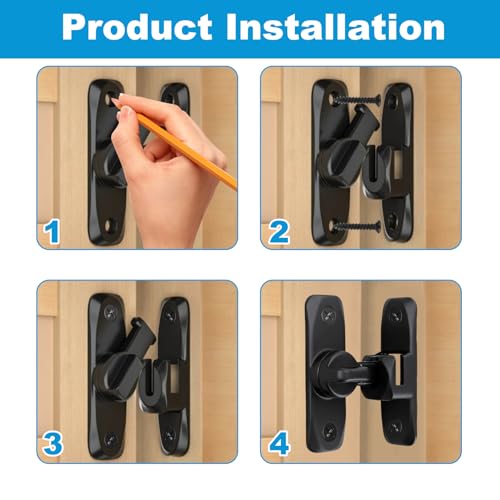 Product Installation

1

2

3

4