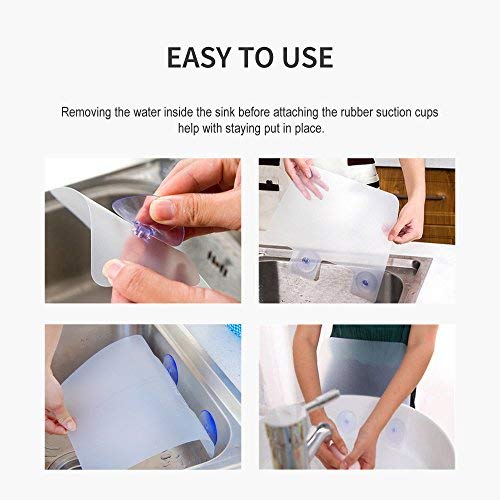 EASY TO USE

Removing the water inside the sink before attaching the rubber suction cups help with staying put in place.