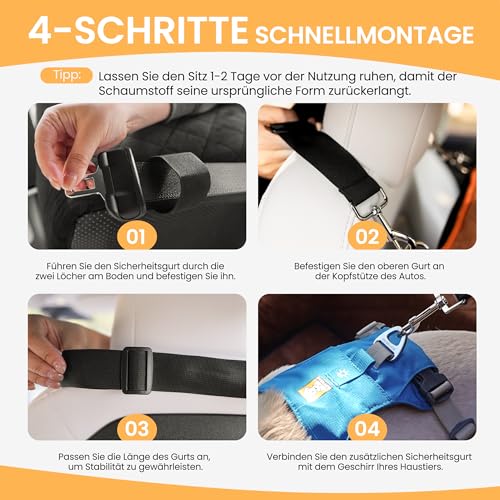 4-SCHRITTE SCHNELLMONTAGE

Tipp: Lassen Sie den Sitz 1-2 Tage vor der Nutzung ruhen, damit der Schaumstoff seine ursprüngliche Form zurückerlangt.

01

Führen Sie den Sicherheitsgurt durch die zwei Löcher am Boden und befestigen Sie ihn.

02

Befestigen Sie den oberen Gurt an der Kopfstütze des Autos.

03

Passen Sie die Länge des Gurts an, um Stabilität zu gewährleisten.

04

Verbinden Sie den zusätzlichen Sicherheitsgurt mit dem Geschirr Ihres Haustiers.