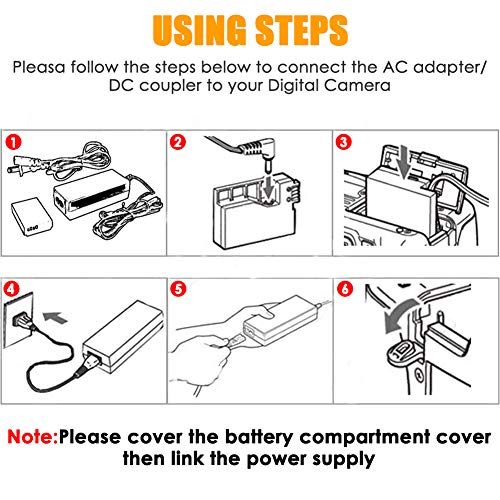 USING STEPS

Pleasa follow the steps below to connect the AC adapter/ DC coupler to your Digital Camera

1

2

3

4

5

6

Note:Please cover the battery compartment cover then link the power supply