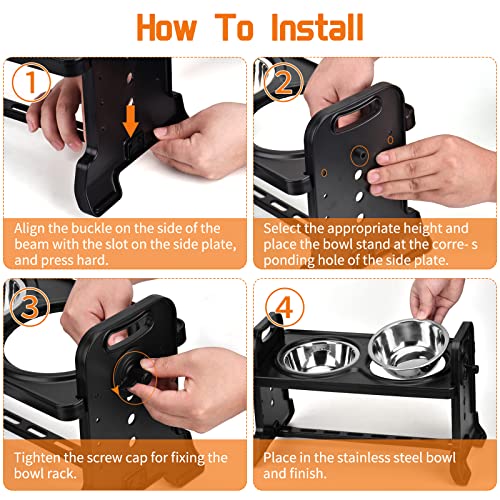 How To Install

1

Align the buckle on the side of the beam with the slot on the side plate, and press hard.

2

Select the appropriate height and place the bowl stand at the corre- s ponding hole of the side plate.

3

Tighten the screw cap for fixing the bowl rack.

4

Place in the stainless steel bowl and finish.