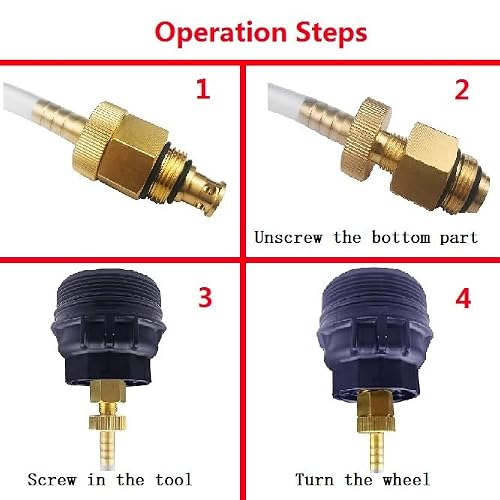 Operation Steps

1

2

Unscrew the bottom part

3

Screw in the tool

4

Turn the wheel