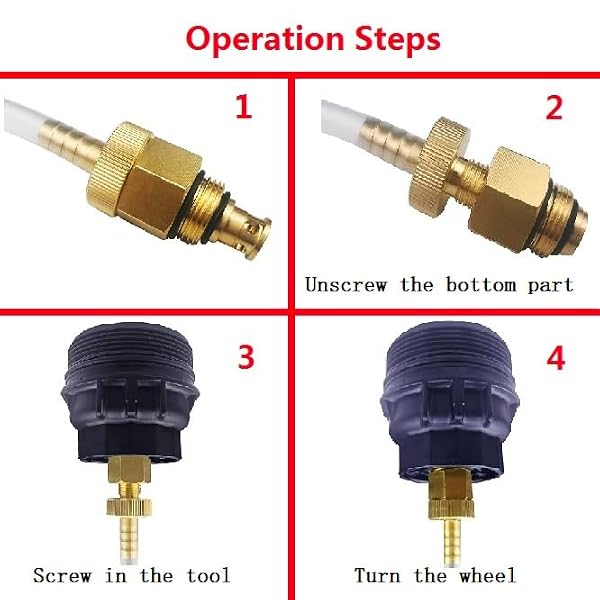 Operation Steps

1

2

Unscrew the bottom part

3

Screw in the tool

4

Turn the wheel