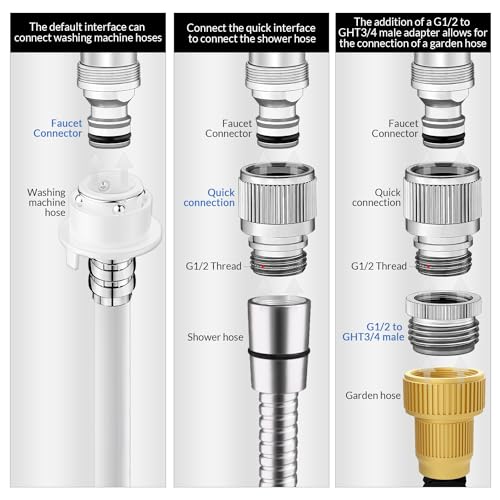 The default interface can connect washing machine hoses

Faucet Connector

Washing machine hose

Connect the quick interface to connect the shower hose

Faucet Connector

Quick connection

G1/2 Thread

Shower hose

The addition of a G1/2 to GHT3/4 male adapter allows for the connection of a garden hose

Faucet Connector

Quick connection

G1/2 Thread

G1/2 to GHT3/4 male

Garden hose