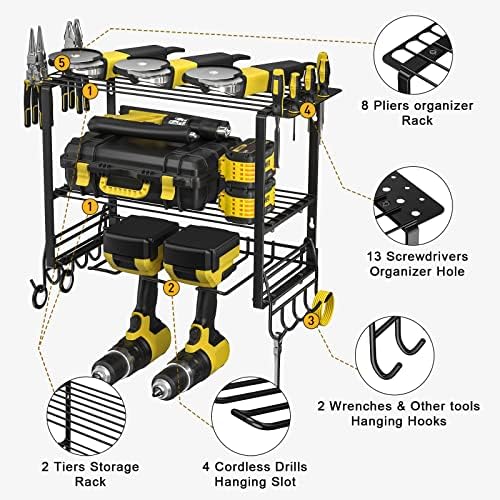 5

1

4

1

2

3

8 Pliers organizer Rack

13 Screwdrivers Organizer Hole

2 Wrenches & Other tools Hanging Hooks

2 Tiers Storage Rack

4 Cordless Drills Hanging Slot